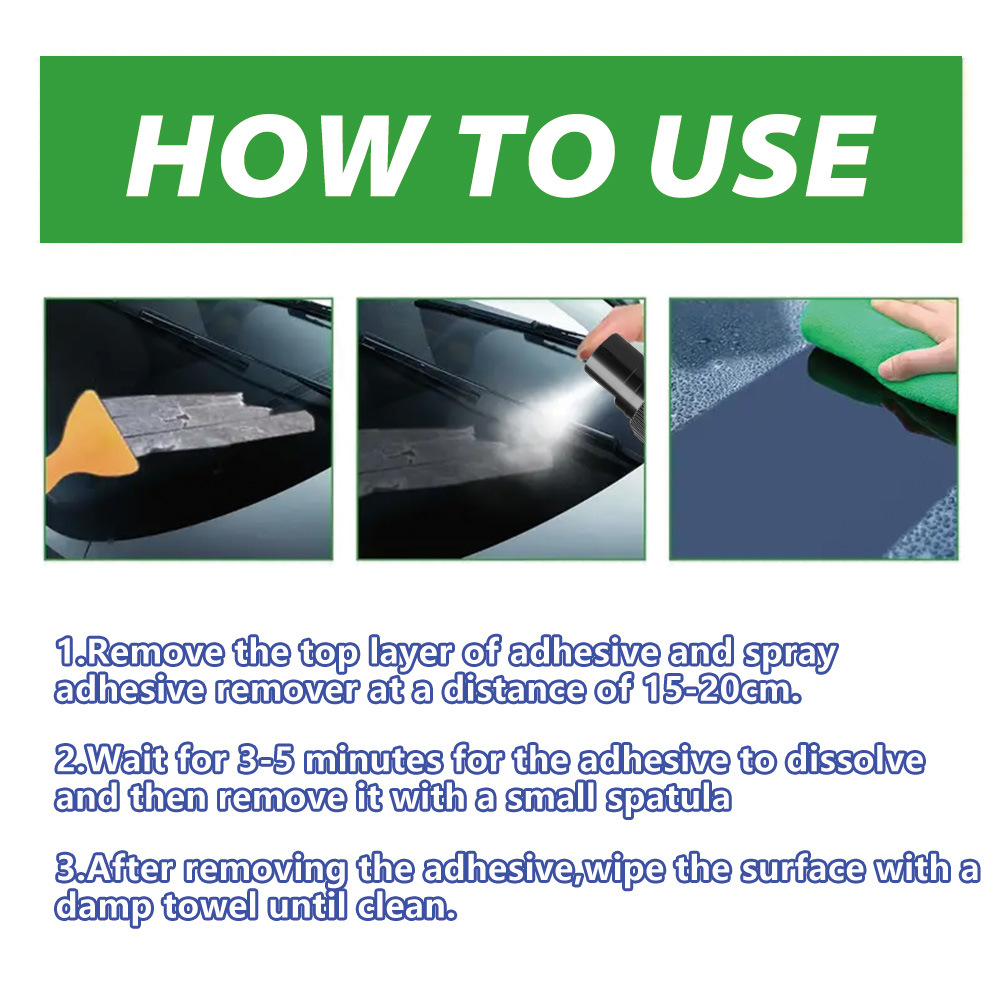 HOW TO USE

1.Remove the top layer of adhesive and spray adhesive remover at a distance of 15-20cm.

2.Wait for 3-5 minutes for the adhesive to dissolve and then remove it with a small spatula

3.After removing the adhesive,wipe the surface with a damp towel until clean.