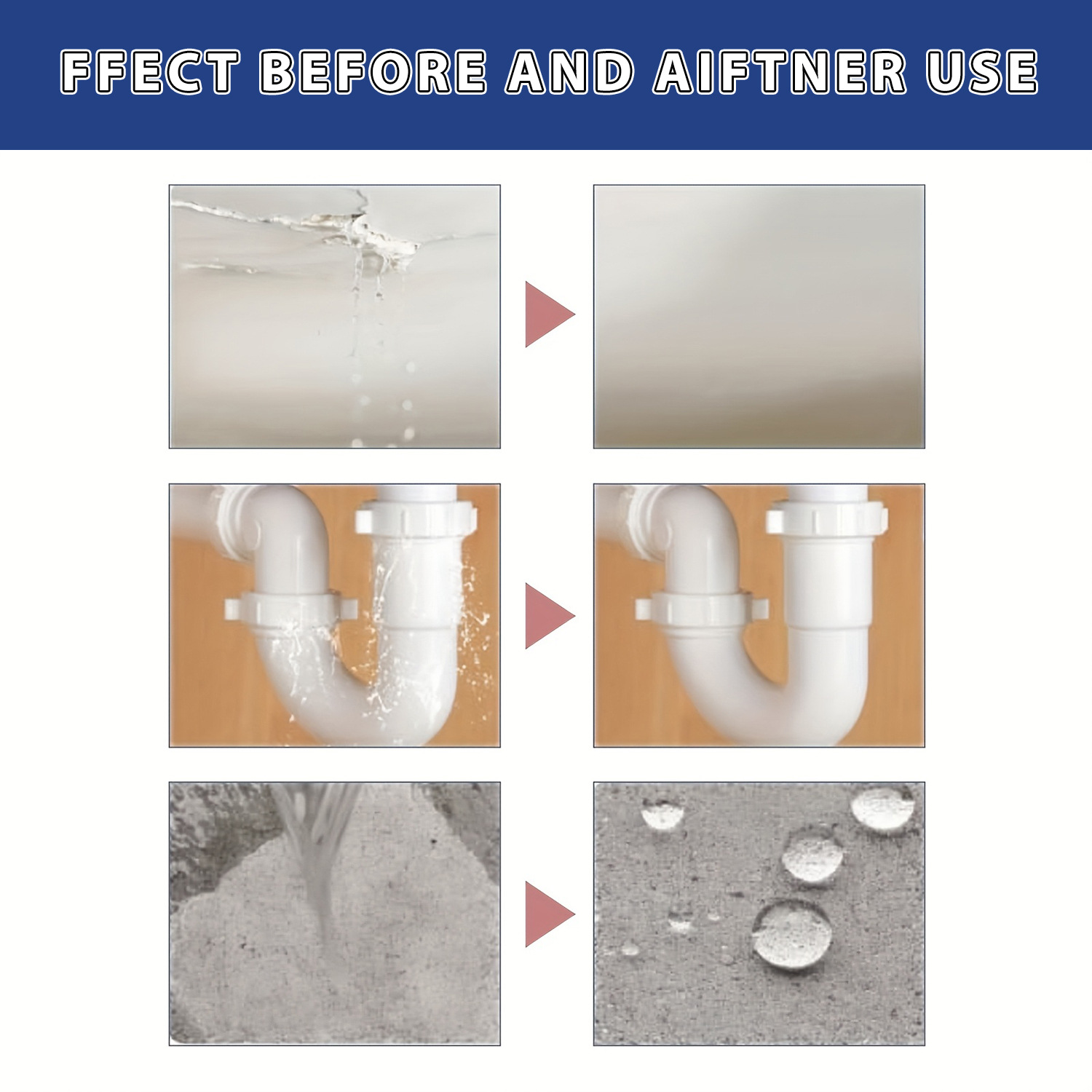 FFECT BEFORE AND AIFTNER USE