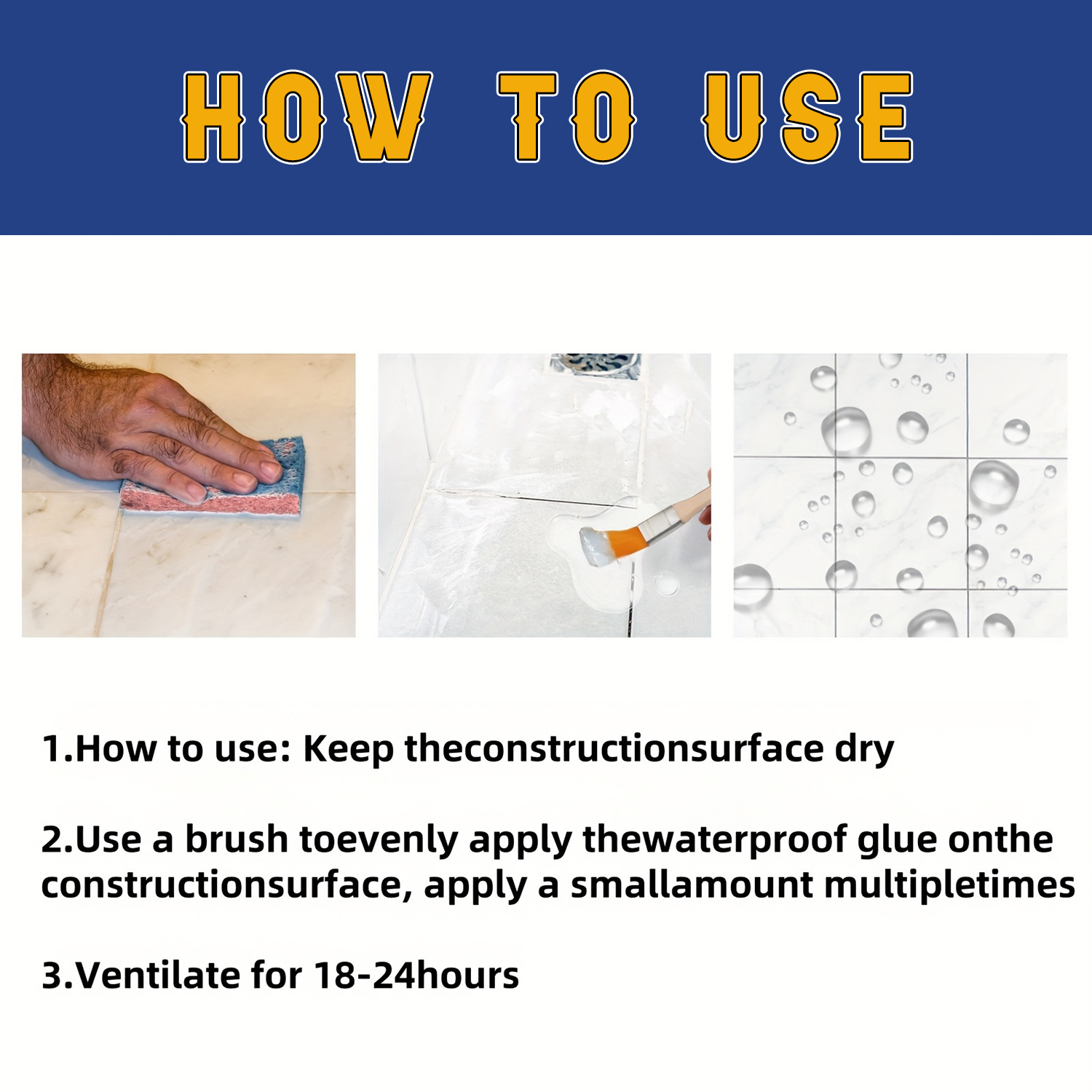 HOW TO USE

1.How to use: Keep theconstructionsurface dry

2.Use a brush toevenly apply thewaterproof glue onthe constructionsurface, apply a smallamount multipletimes

3.Ventilate for 18-24hours