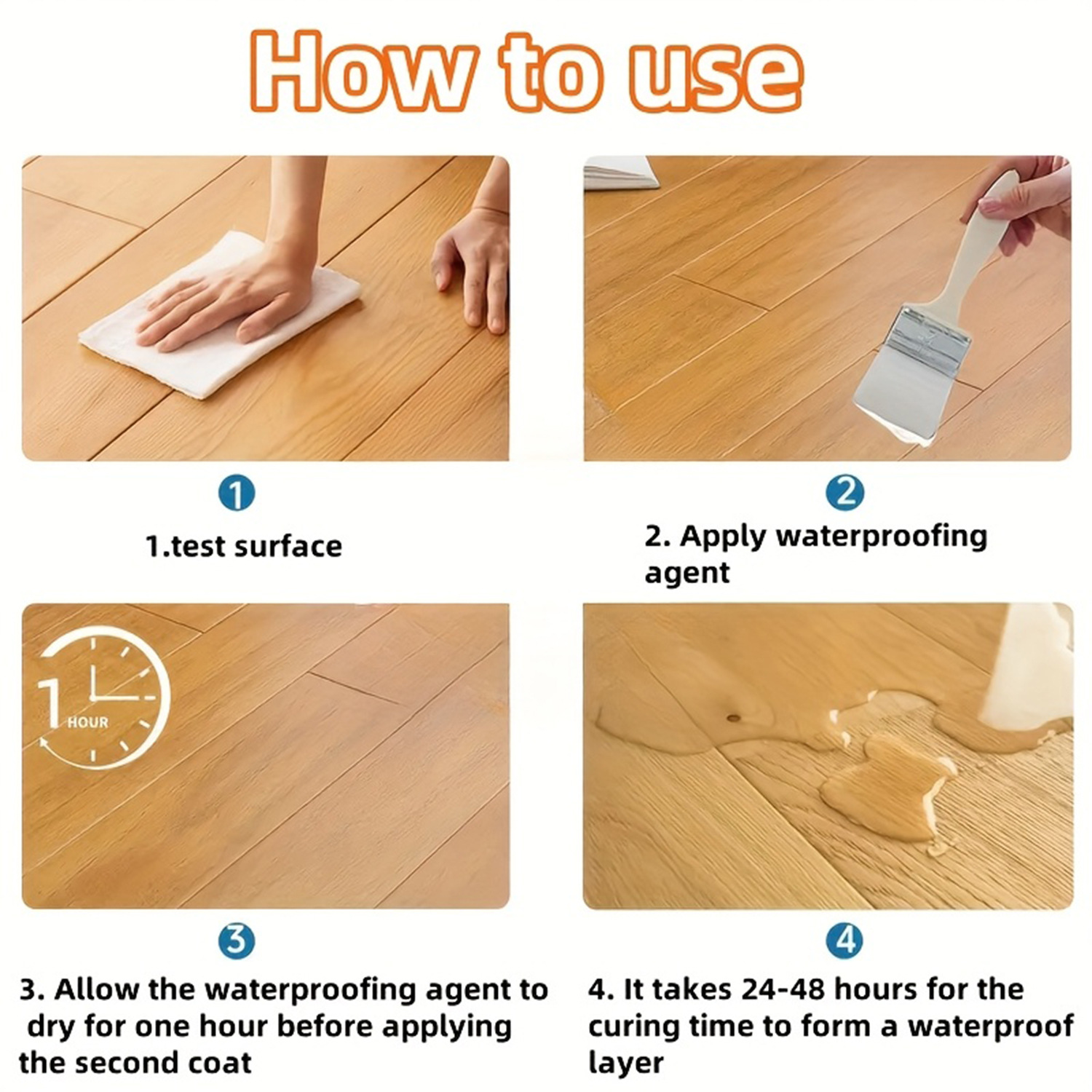 How to use

1

1.test surface

2

2. Apply waterproofing agent

1 HOUR

3

3. Allow the waterproofing agent to dry for one hour before applying the second coat

4

4. It takes 24-48 hours for the curing time to form a waterproof layer