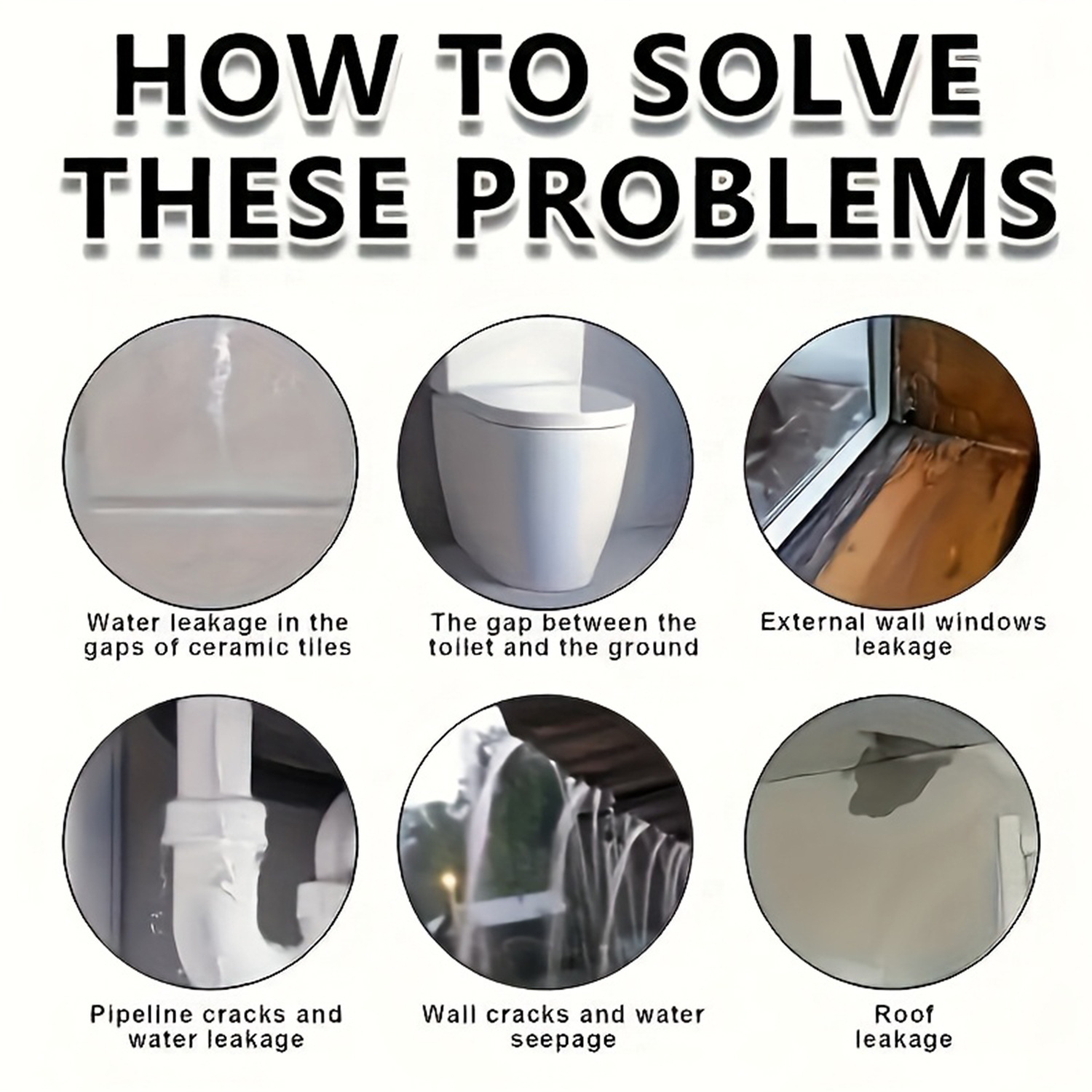 HOW TO SOLVE THESE PROBLEMS

Water leakage in the gaps of ceramic tiles

The gap between the toilet and the ground

External wall windows leakage

Pipeline cracks and water leakage

Wall cracks and water seepage

Roof leakage